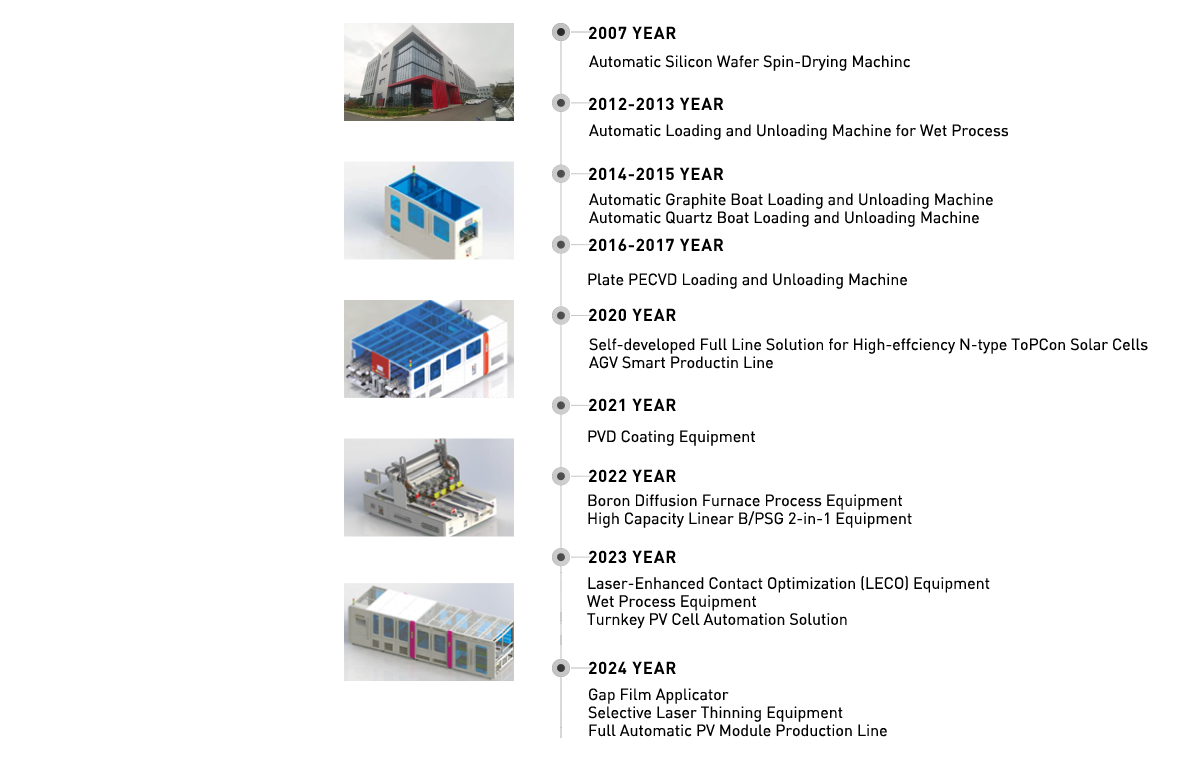 2007 YEAR

Automatic Silicon Wafer Spin-Drying Machinc

2012-2013 YEAR

Automatic Loading and Unloading Machine for Wet Process

2014-2015 YEAR

Automatic Graphite Boat Loading and Unloading Machine
Automatic Quartz Boat Loading and Unloading Machine

2016-2017 YEAR

Plate PECVD Loading and Unloading Machine

2020 YEAR

Self-developed Full Line Solution for High-effciency N-type ToPCon Solar Cells
AGV Smart Productin Line

2021 YEAR

PVD Coating Equipment

2022 YEAR

Boron Diffusion Furnace Process Equipment
High Capacity Linear B/PSG 2-in-1 Equipment

2023 YEAR

Laser-Enhanced Contact Optimization (LECO) Equipment
Wet Process Equipment
Turnkey PV Cell Automation Solution

2024 YEAR

Gap Film Applicator
Selective Laser Thinning Equipment
Full Automatic PV Module Production Line